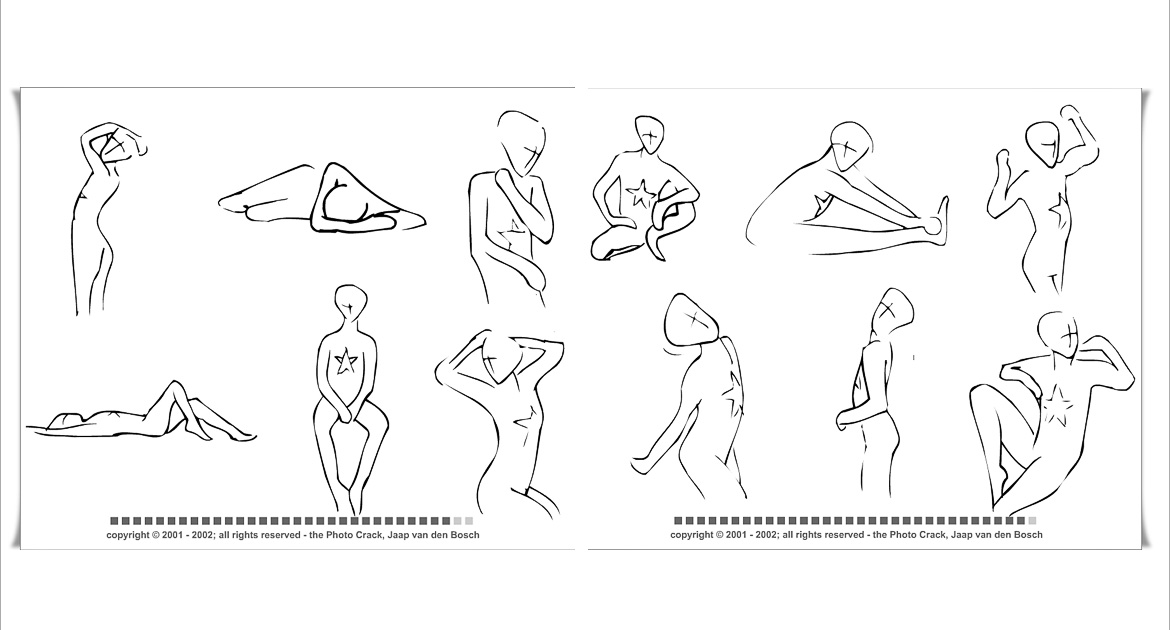 copyright © 2001 - 2002; all rights reserved - the Photo Crack, Jaap van den Bosch

copyright © 2001 - 2002; all rights reserved - the Photo Crack, Jaap van den Bosch